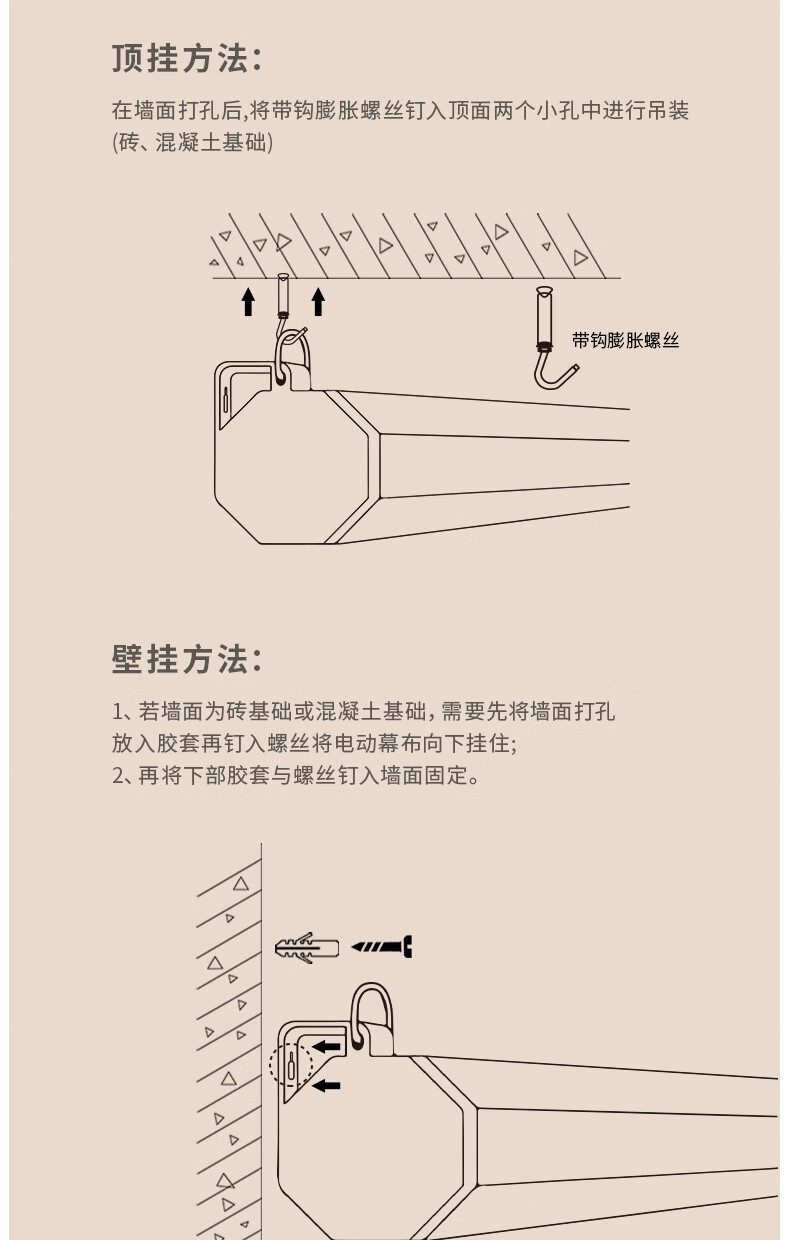 顶挂方法:

在墙面打孔后,将带钩膨胀螺丝钉入顶面两个小孔中进行吊装(砖、混凝土基础)

带钩膨胀螺丝

壁挂方法:

1、若墙面为砖基础或混凝土基础，需要先将墙面打孔放入胶套再钉入螺丝将电动幕布向下挂住;
2、再将下部胶套与螺丝钉入墙面固定。