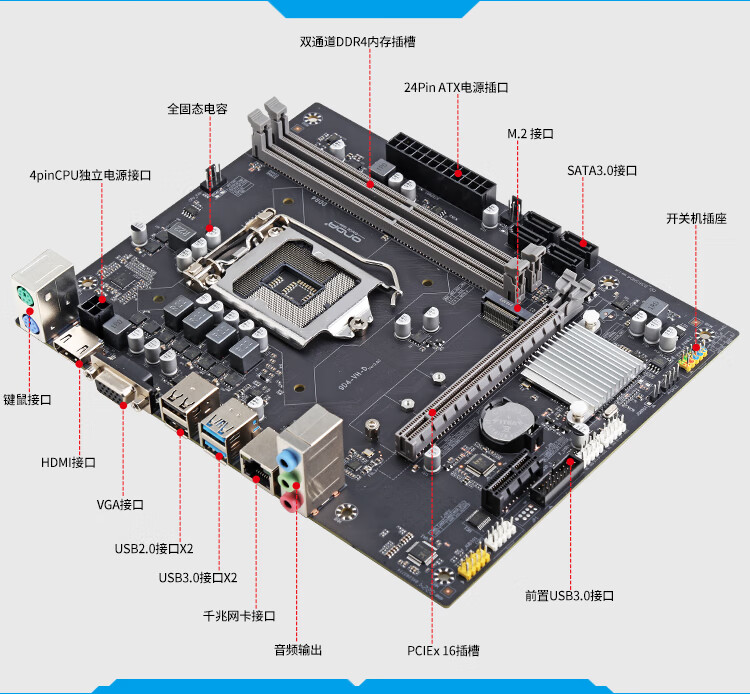 双通道DDR4内存插槽

24Pin ATX电源插口

全固态电容

M.2 接口

4pinCPU独立电源接口

SATA3.0接口

开关机插座

onda

键鼠接口

HDMI接口

VGA接口

USB2.0接口X2

USB3.0接口X2

千兆网卡接口

音频输出

PCIEx 16插槽

前置USB3.0接口