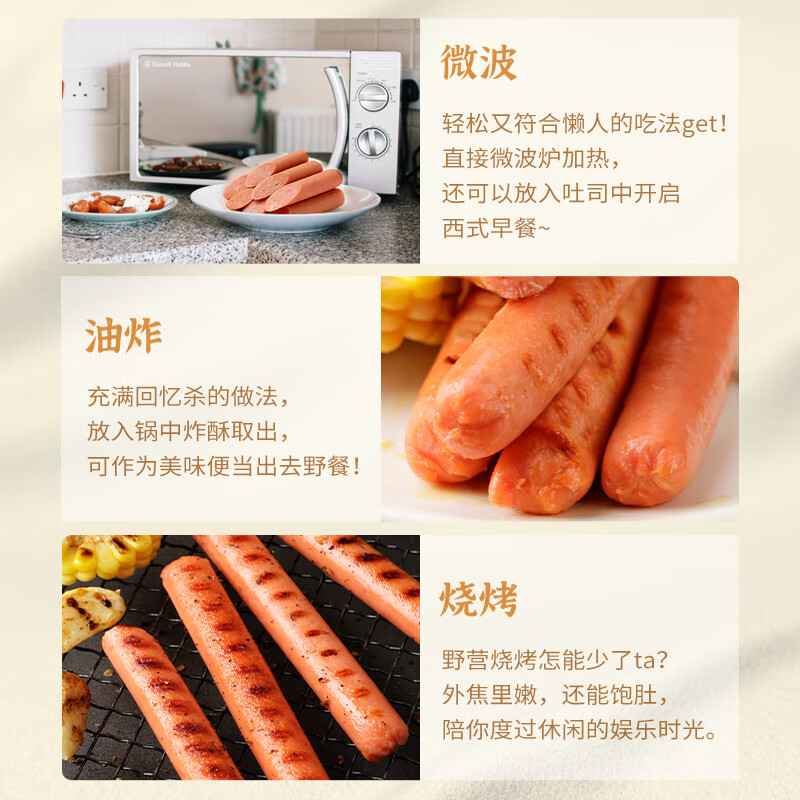 Russell Hobbs

微波

轻松又符合懒人的吃法get！
直接微波炉加热，
还可以放入吐司中开启
西式早餐~

油炸

充满回忆杀的做法，
放入锅中炸酥取出，
可作为美味便当出去野餐！

烧烤

野营烧烤怎能少了ta？
外焦里嫩，还能饱肚，
陪你度过休闲的娱乐时光。