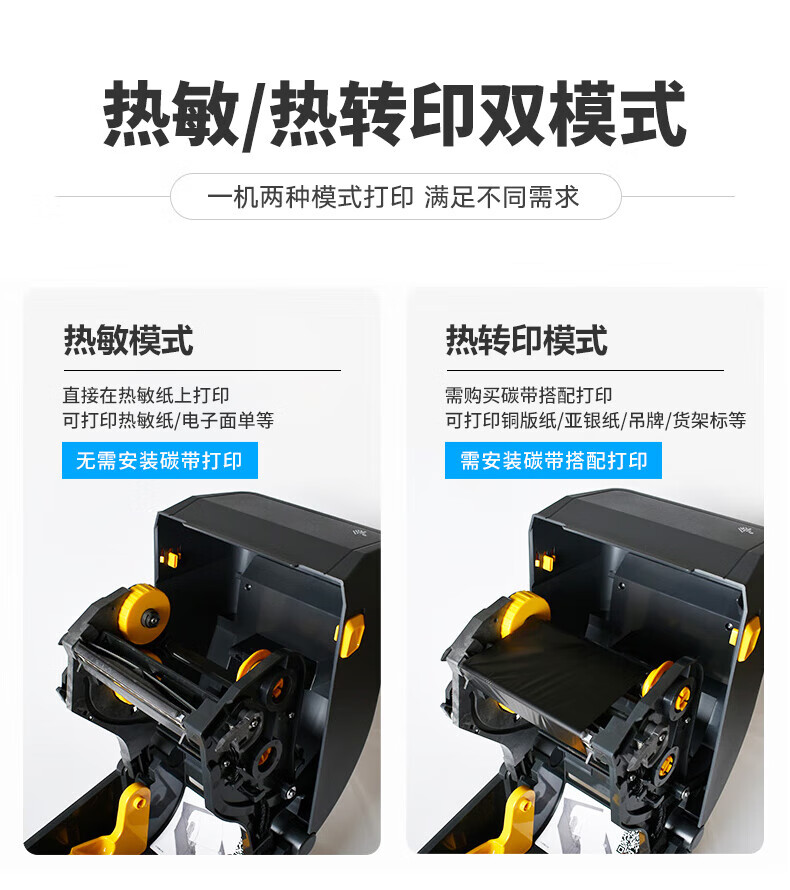 热敏/热转印双模式

一机两种模式打印 满足不同需求

热敏模式

直接在热敏纸上打印
可打印热敏纸/电子面单等

无需安装碳带打印

热转印模式

需购买碳带搭配打印
可打印铜版纸/亚银纸/吊牌/货架标等

需安装碳带搭配打印