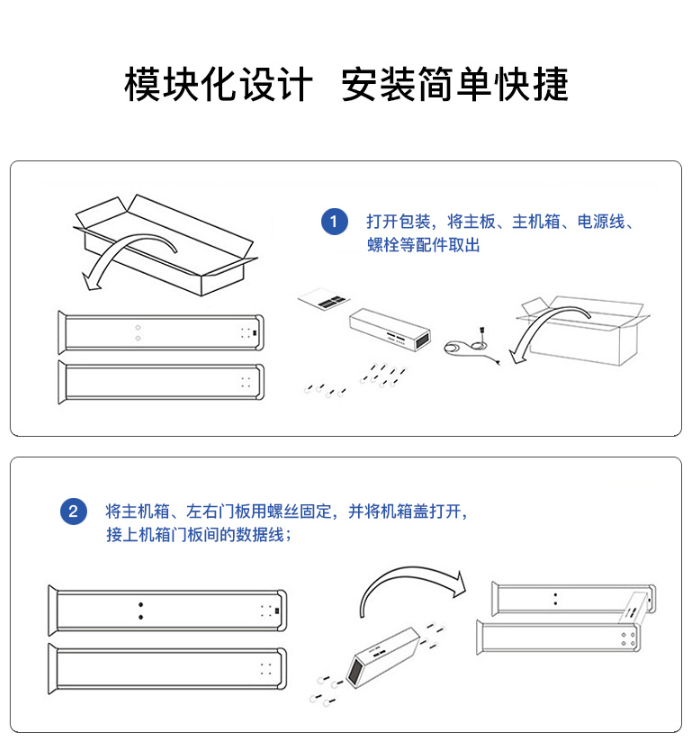 模块化设计 安装简单快捷

1 打开包装，将主板、主机箱、电源线、螺栓等配件取出

2 将主机箱、左右门板用螺丝固定，并将机箱盖打开，接上机箱门板间的数据线；