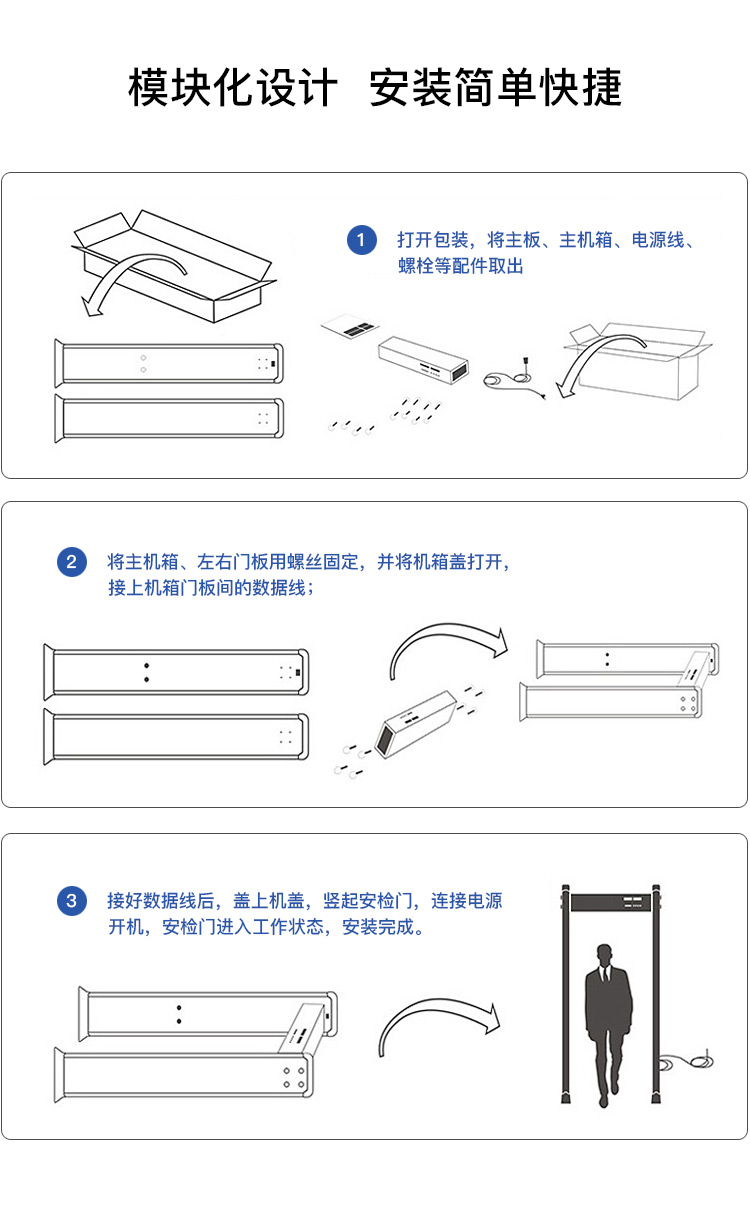 模块化设计 安装简单快捷

1 打开包装，将主板、主机箱、电源线、螺栓等配件取出

2 将主机箱、左右门板用螺丝固定，并将机箱盖打开，接上机箱门板间的数据线；

3 接好数据线后，盖上机盖，竖起安检门，连接电源开机，安检门进入工作状态，安装完成。