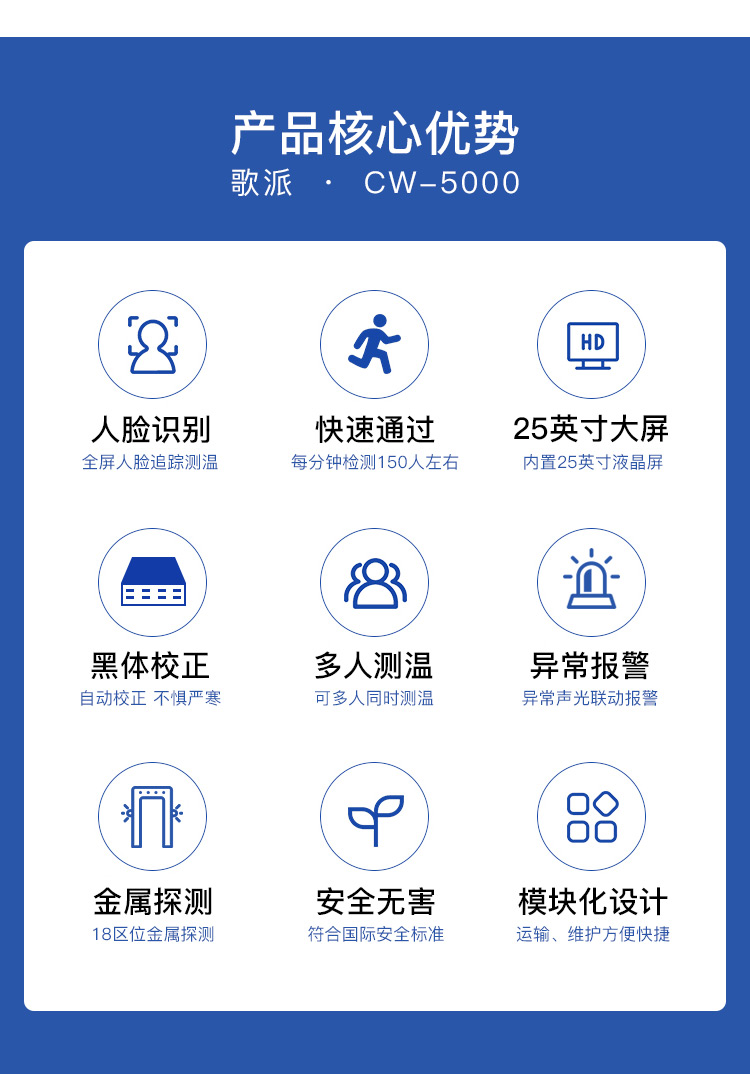 产品核心优势
歌派 · CW-5000

HD

人脸识别
全屏人脸追踪测温

快速通过
每分钟检测150人左右

25英寸大屏
内置25英寸液晶屏

黑体校正
自动校正 不惧严寒

多人测温
可多人同时测温

异常报警
异常声光联动报警

金属探测
18区位金属探测

安全无害
符合国际安全标准

模块化设计
运输、维护方便快捷