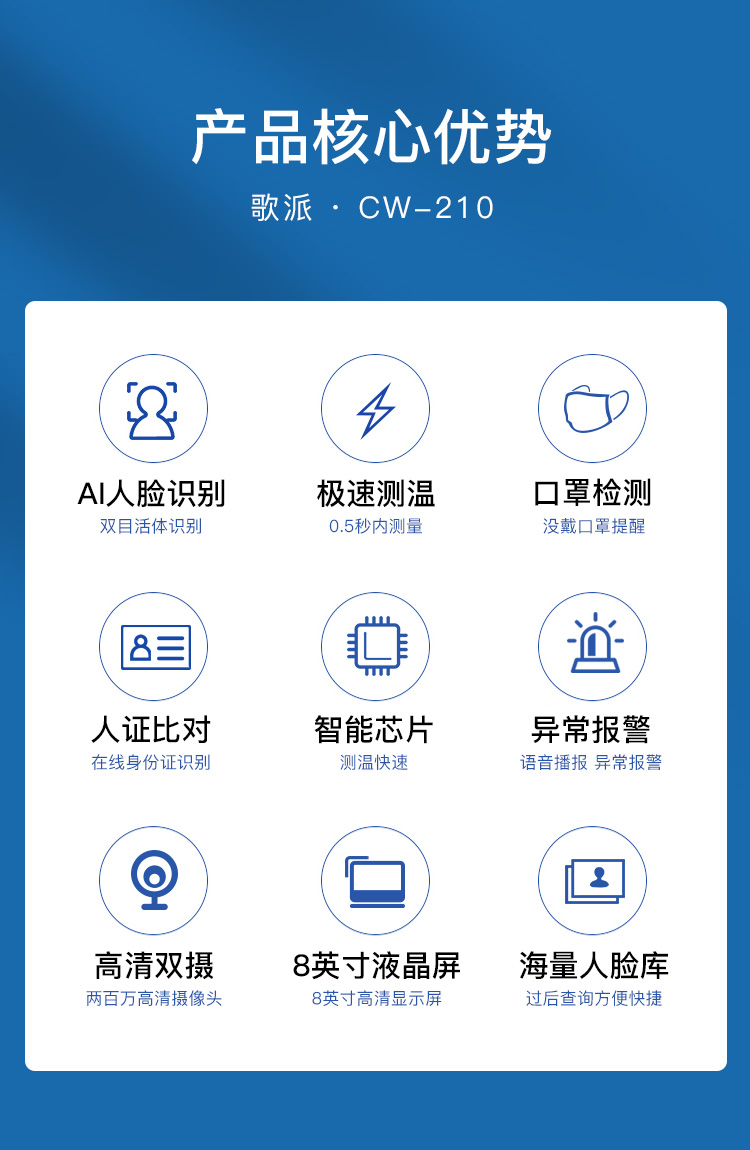 产品核心优势

歌派 · CW-210

AI人脸识别
双目活体识别

极速测温
0.5秒内测量

口罩检测
没戴口罩提醒

人证比对
在线身份证识别

智能芯片
测温快速

异常报警
语音播报 异常报警

高清双摄
两百万高清摄像头

8英寸液晶屏
8英寸高清显示屏

海量人脸库
过后查询方便快捷