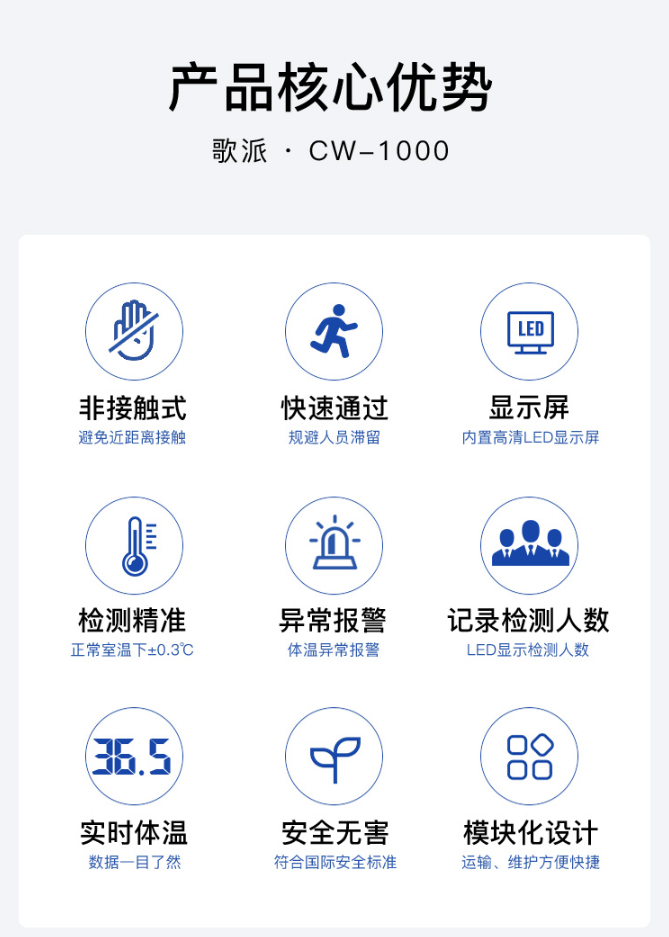 产品核心优势

歌派 · CW-1000

LED

非接触式
避免近距离接触

快速通过
规避人员滞留

显示屏
内置高清LED显示屏

检测精准
正常室温下±0.3℃

异常报警
体温异常报警

记录检测人数
LED显示检测人数

36.5

实时体温
数据一目了然

安全无害
符合国际安全标准

模块化设计
运输、维护方便快捷