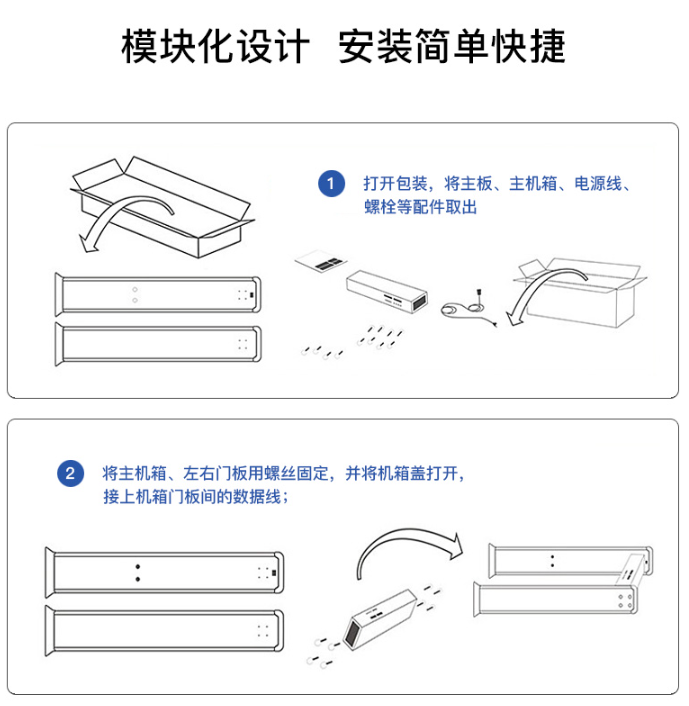 模块化设计 安装简单快捷

1 打开包装，将主板、主机箱、电源线、螺栓等配件取出

2 将主机箱、左右门板用螺丝固定，并将机箱盖打开，接上机箱门板间的数据线；