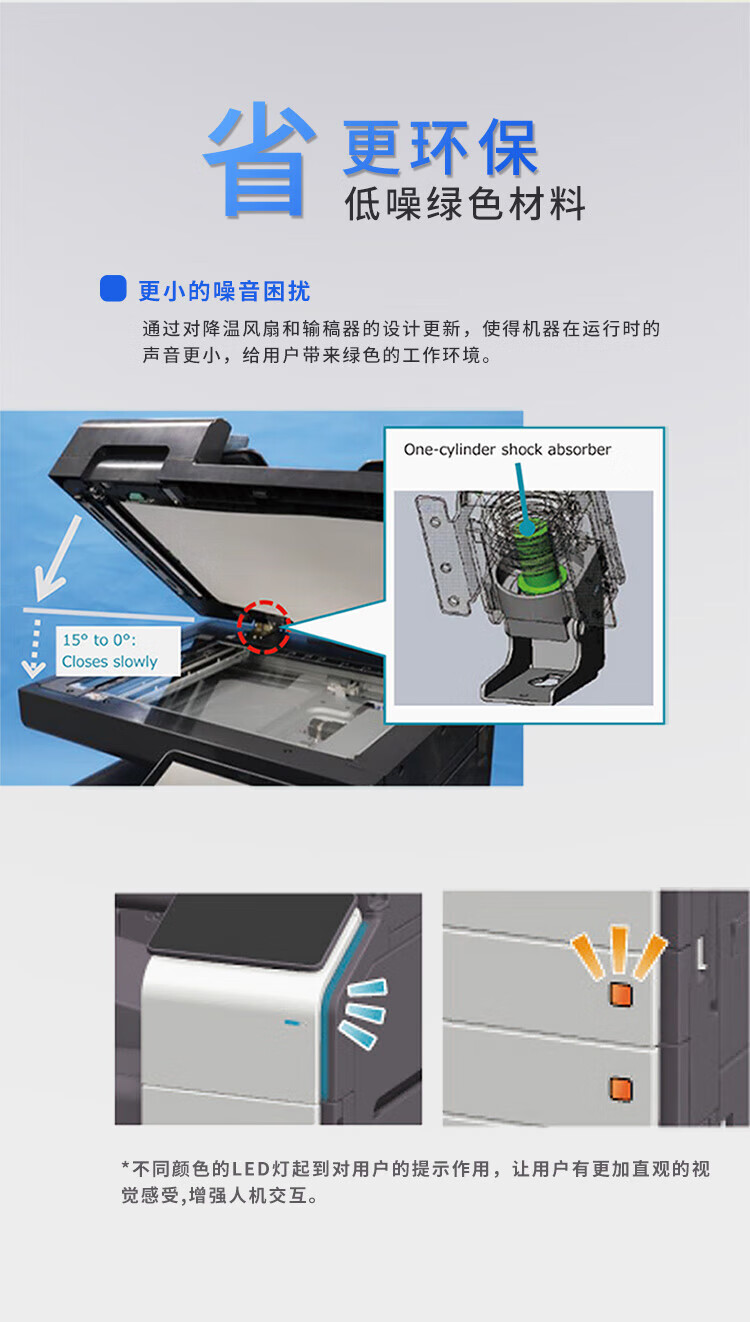 省 更环保
低噪绿色材料

更小的噪音困扰

通过对降温风扇和输稿器的设计更新，使得机器在运行时的声音更小，给用户带来绿色的工作环境。

One-cylinder shock absorber

15° to 0°:
Closes slowly

*不同颜色的LED灯起到对用户的提示作用，让用户有更加直观的视觉感受,增强人机交互。